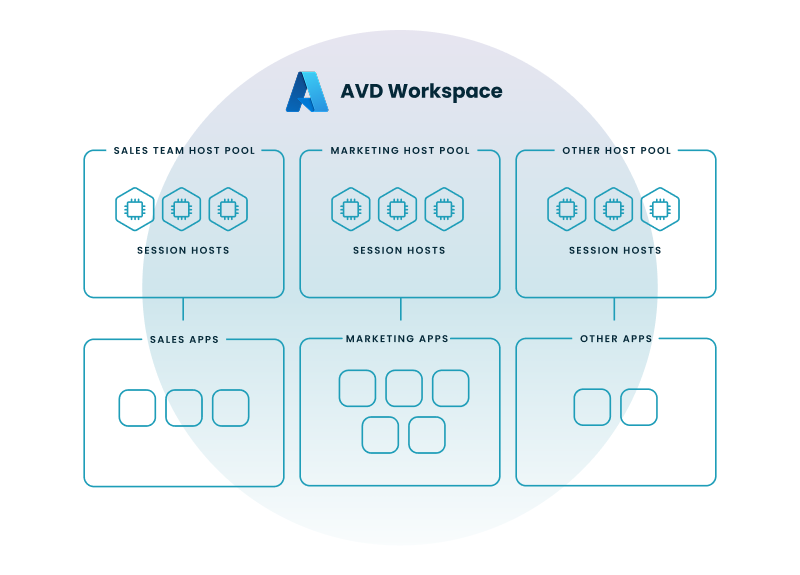 AVD Workspace

SALES TEAM HOST POOL

SESSION HOSTS

MARKETING HOST POOL

SESSION HOSTS

OTHER HOST POOL

SESSION HOSTS

SALES APPS

MARKETING APPS

OTHER APPS